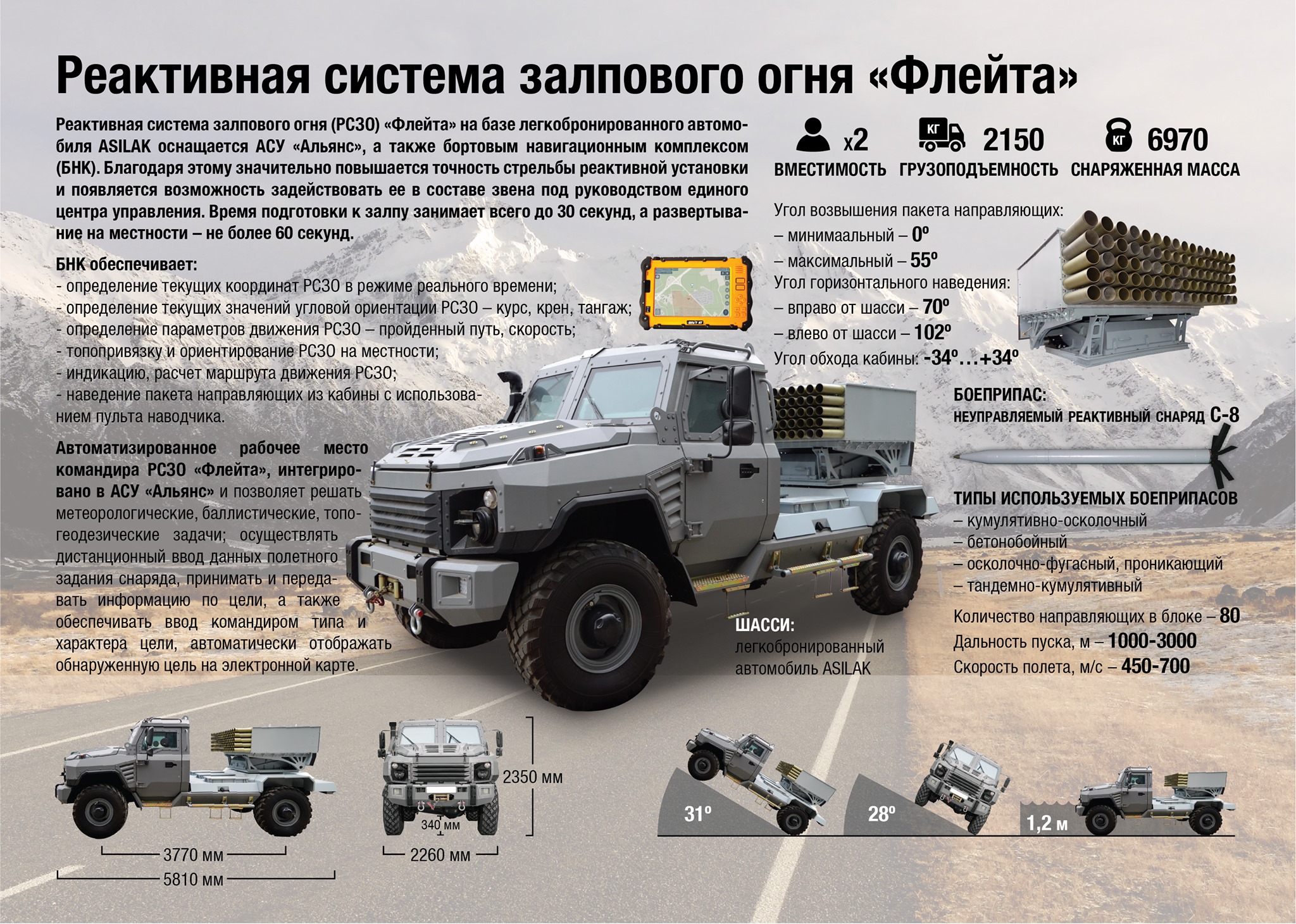 Реактивная система залпового огня «Флейта»

Реактивная система залпового огня (РСЗО) «Флейта» на базе легкобронированного автомобиля ASILAK оснащается АСУ «Альянс», а также бортовым навигационным комплексом (БНК). Благодаря этому значительно повышается точность стрельбы реактивной установки и появляется возможность задействовать ее в составе звена под руководством единого центра управления. Время подготовки к залпу занимает всего до 30 секунд, а развертывание на местности – не более 60 секунд.

БНК обеспечивает:
- определение текущих координат РСЗО в режиме реального времени;
- определение текущих значений угловой ориентации РСЗО – курс, крен, тангаж;
- определение параметров движения РСЗО – пройденный путь, скорость;
- топопривязку и ориентирование РСЗО на местности;
- индикацию, расчет маршрута движения РСЗО;
- наведение пакета направляющих из кабины с использованием пульта наводчика.

Автоматизированное рабочее место командира РСЗО «Флейта», интегрировано в АСУ «Альянс» и позволяет решать метеорологические, баллистические, топогеодезические задачи; осуществлять дистанционный ввод данных полетного задания снаряда, принимать и передавать информацию по цели, а также обеспечивать ввод командиром типа и характера цели, автоматически отображать обнаруженную цель на электронной карте.

x2
ВМЕСТИМОСТЬ
КГ 2150
ГРУЗОПОДЪЕМНОСТЬ
КГ 6970
СНАРЯЖЕННАЯ МАССА

Угол возвышения пакета направляющих:
– минимаальный – 0º
– максимальный – 55º
Угол горизонтального наведения:
– вправо от шасси – 70º
– влево от шасси – 102º
Угол обхода кабины: -34º...+34º

БОЕПРИПАС:
НЕУПРАВЛЯЕМЫЙ РЕАКТИВНЫЙ СНАРЯД С-8

ТИПЫ ИСПОЛЬЗУЕМЫХ БОЕПРИПАСОВ
– кумулятивно-осколочный
– бетонобойный
– осколочно-фугасный, проникающий
– тандемно-кумулятивный

Количество направляющих в блоке – 80
Дальность пуска, м – 1000-3000
Скорость полета, м/с – 450-700

ШАССИ:
легкобронированный автомобиль ASILAK

3770 мм
5810 мм
2350 мм
340 мм
2260 мм
31º
28º
1,2 м